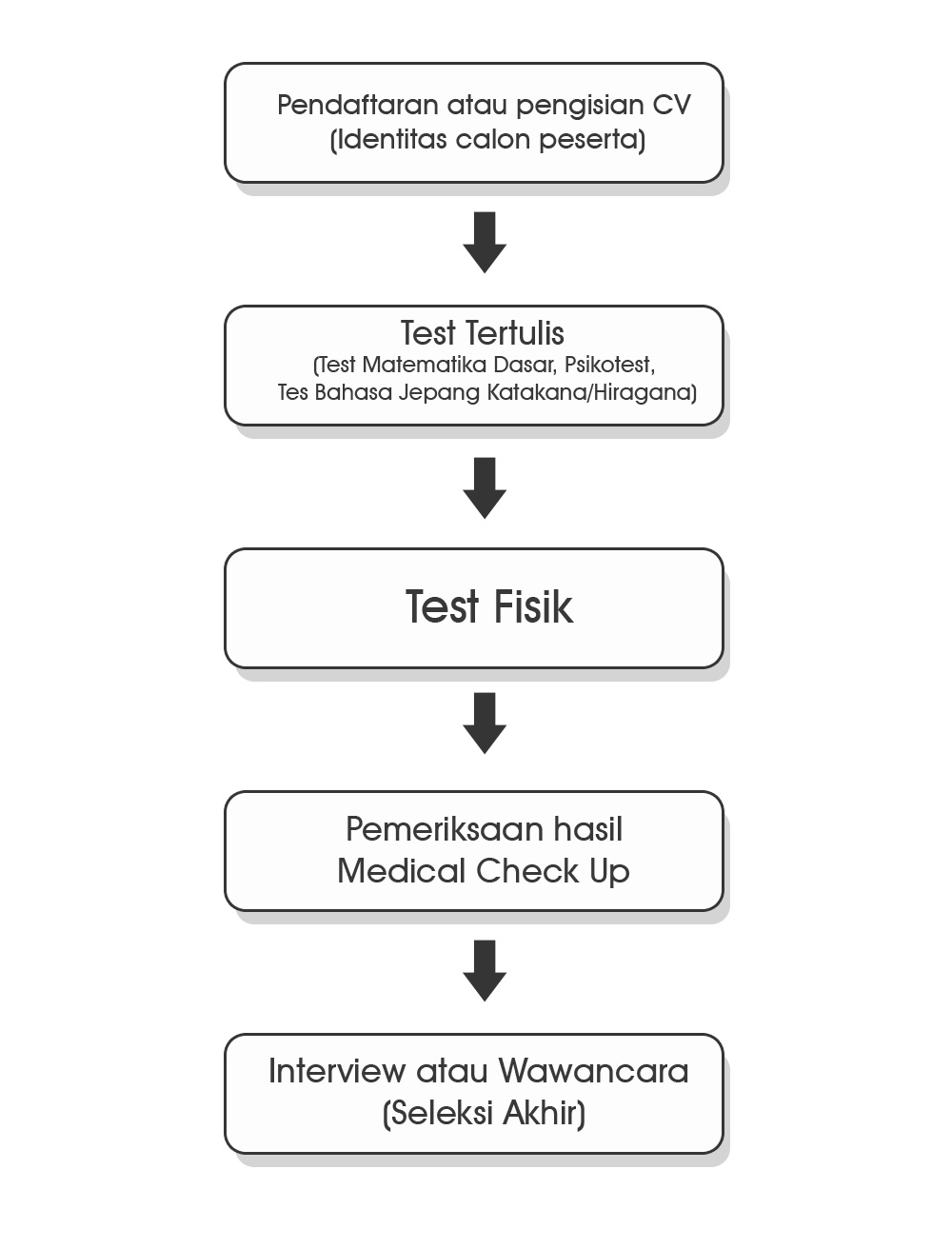 Pendaftaran atau pengisian CV
(Identitas calon peserta)

Test Tertulis
(Test Matematika Dasar, Psikotest, Tes Bahasa Jepang Katakana/Hiragana)

Test Fisik

Pemeriksaan hasil Medical Check Up

Interview atau Wawancara
(Seleksi Akhir)